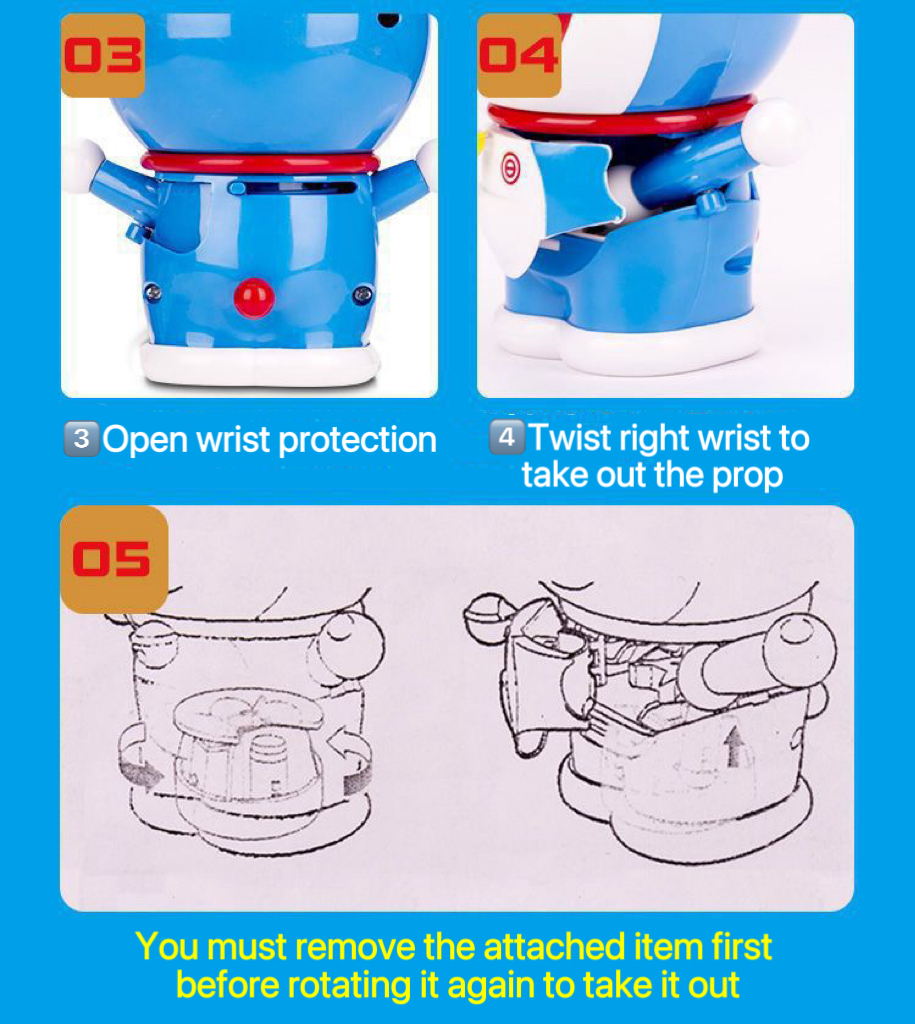 03

04

3 Open wrist protection

4 Twist right wrist to take out the prop

05

You must remove the attached item first before rotating it again to take it out