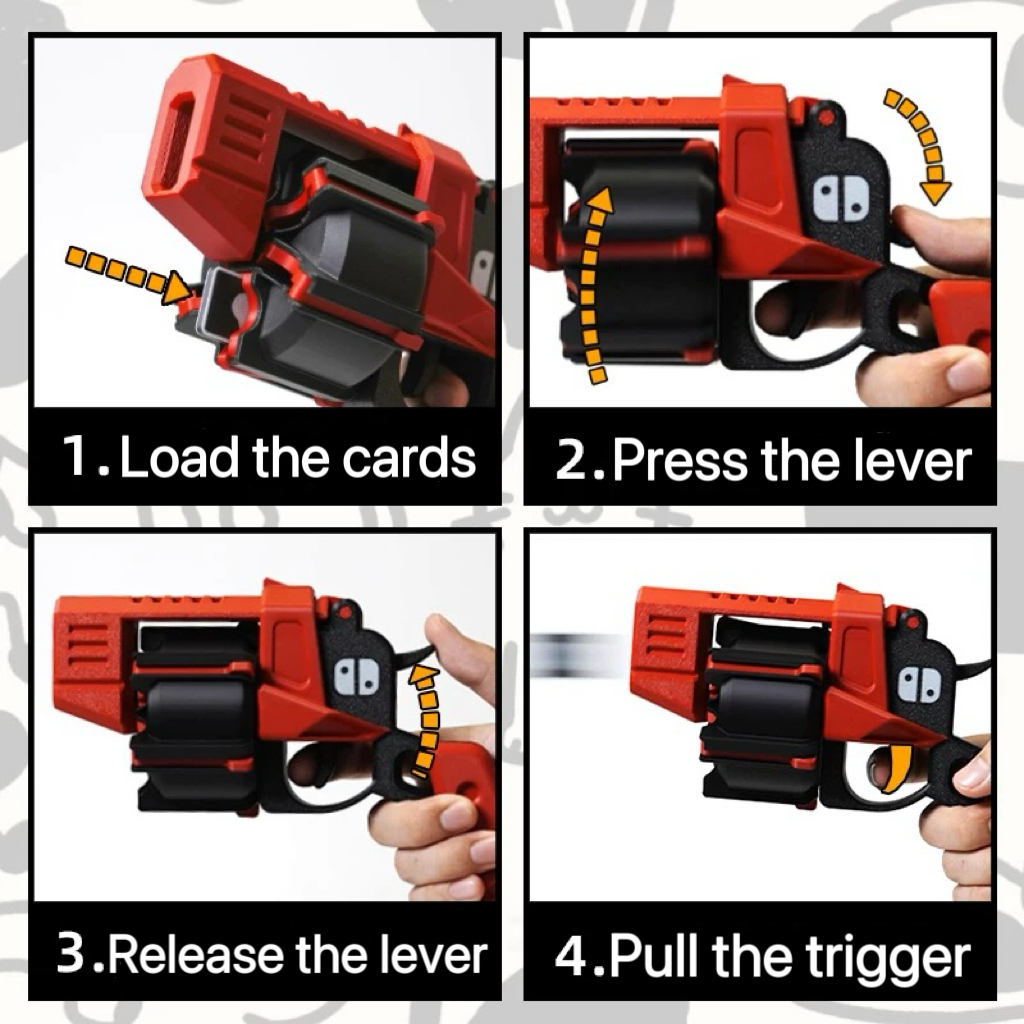 1. Load the cards

2. Press the lever

3. Release the lever

4. Pull the trigger