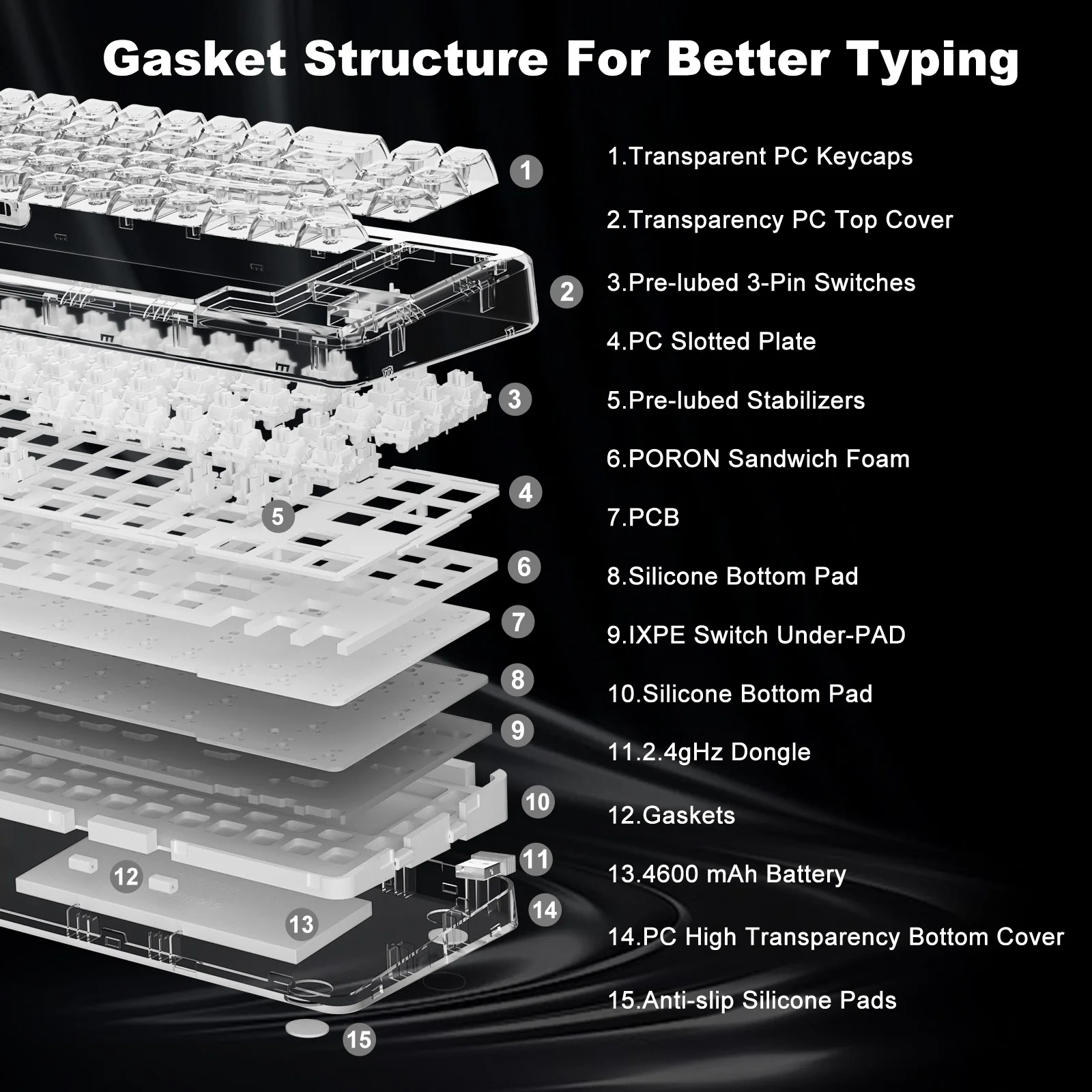 Gasket Structure For Better Typing

1
2
3
4
5
6
7
8
9
10
11
12
13
14
15

1.Transparent PC Keycaps

2.Transparency PC Top Cover

3.Pre-lubed 3-Pin Switches

4.PC Slotted Plate

5.Pre-lubed Stabilizers

6.PORON Sandwich Foam

7.PCB

8.Silicone Bottom Pad

9.IXPE Switch Under-PAD

10.Silicone Bottom Pad

11.2.4gHz Dongle

12.Gaskets

13.4600 mAh Battery

14.PC High Transparency Bottom Cover

15.Anti-slip Silicone Pads