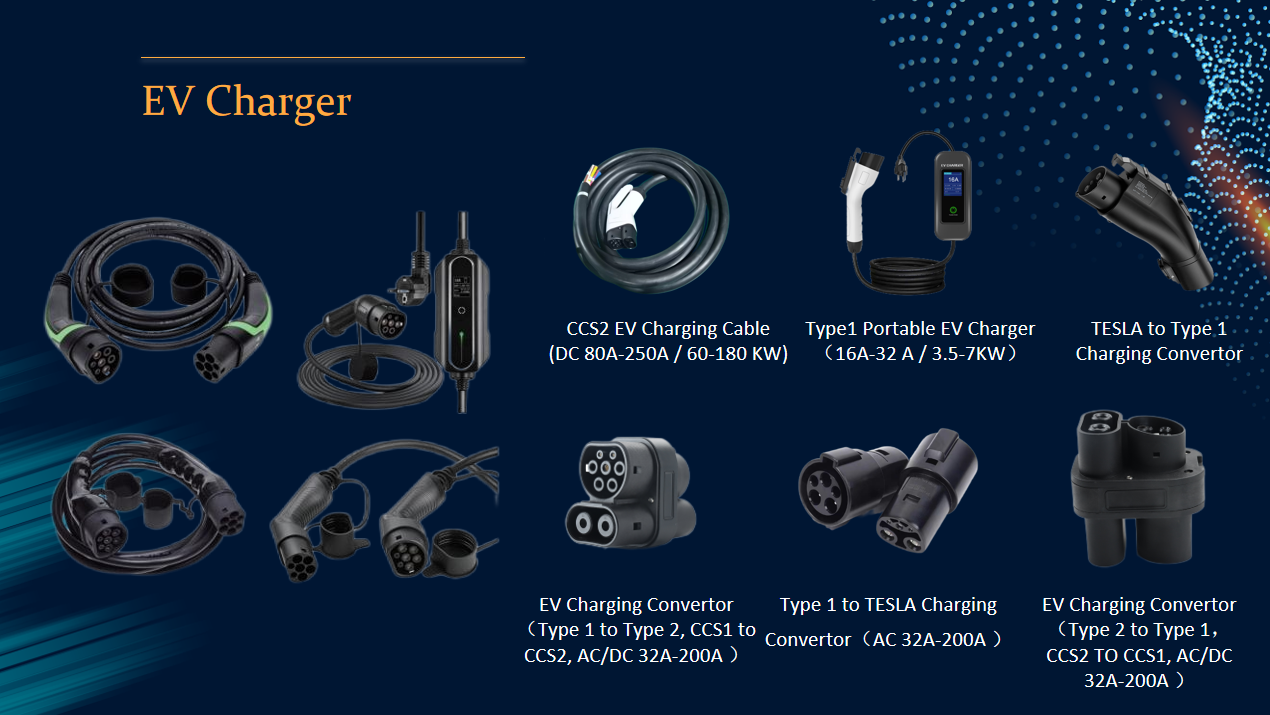 EV Charger

EV CHARGER

16A

CCS2 EV Charging Cable (DC 80A-250A / 60-180 KW)

Type1 Portable EV Charger （16A-32 A / 3.5-7KW）

TESLA to Type 1 Charging Convertor

EV Charging Convertor （Type 1 to Type 2, CCS1 to CCS2, AC/DC 32A-200A ）

Type 1 to TESLA Charging Convertor（AC 32A-200A ）

EV Charging Convertor （Type 2 to Type 1， CCS2 TO CCS1, AC/DC 32A-200A ）